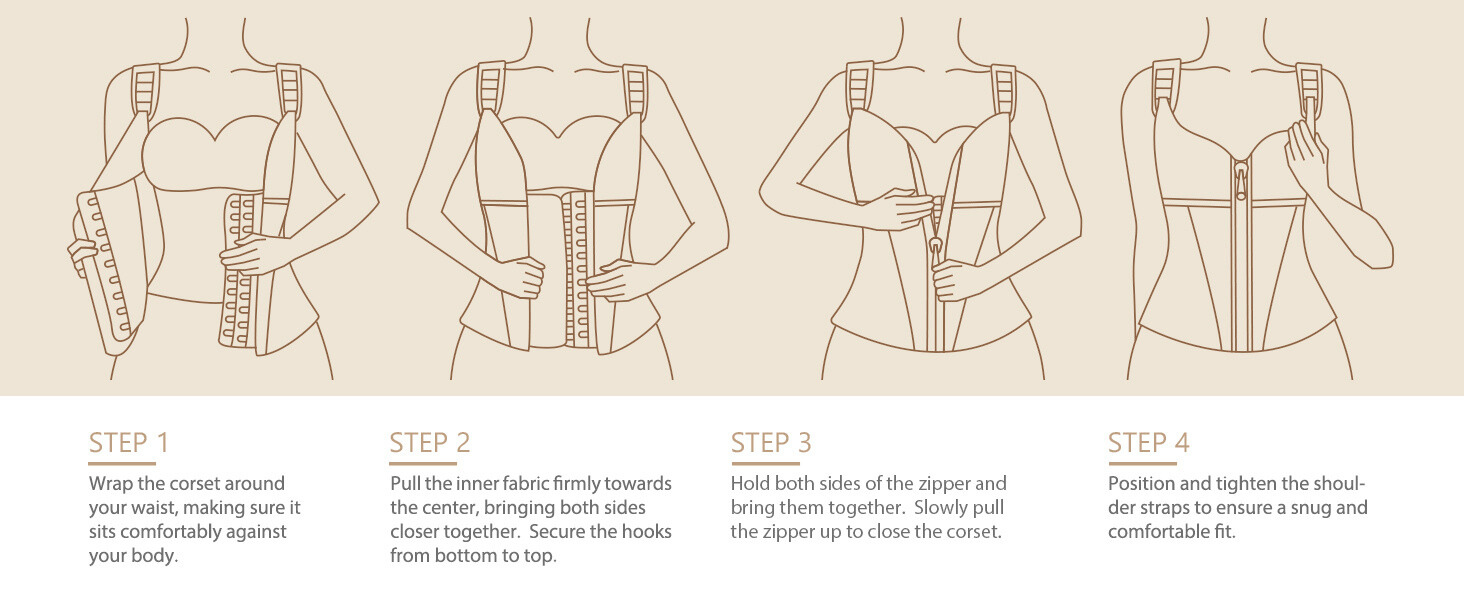 STEP 1
Wrap the corset around your waist, making sure it sits comfortably against your body.

STEP 2
Pull the inner fabric firmly towards the center, bringing both sides closer together. Secure the hooks from bottom to top.

STEP 3
Hold both sides of the zipper and bring them together. Slowly pull the zipper up to close the corset.

STEP 4
Position and tighten the shoulder straps to ensure a snug and comfortable fit.